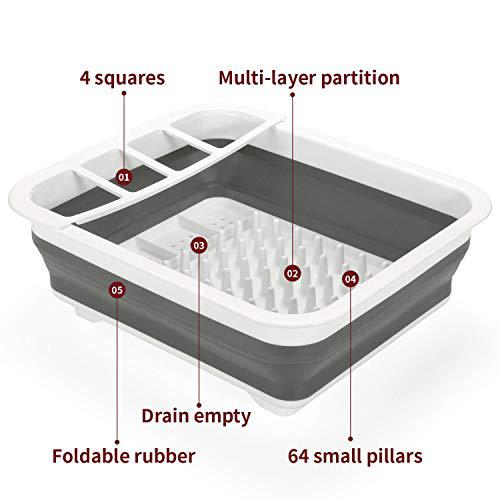 4 squares

Multi-layer partition

01

03

02

04

05

Drain empty

Foldable rubber

64 small pillars