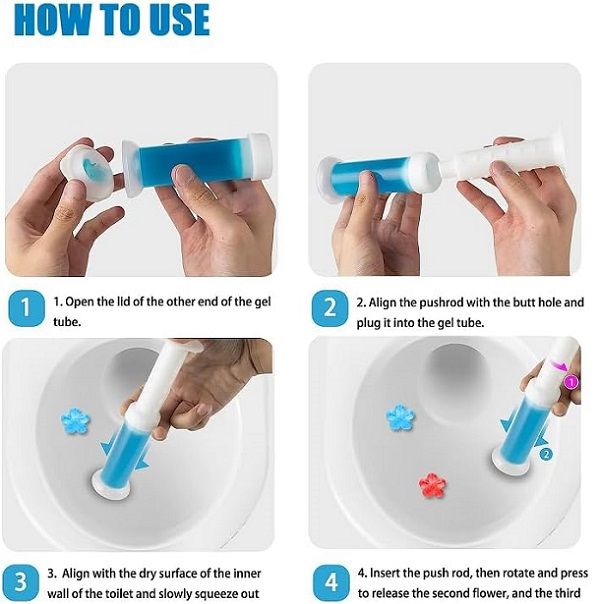 HOW TO USE

1

1. Open the lid of the other end of the gel tube.

2

2. Align the pushrod with the butt hole and plug it into the gel tube.

1

2

3

3. Align with the dry surface of the inner wall of the toilet and slowly squeeze out

4

4. Insert the push rod, then rotate and press to release the second flower, and the third