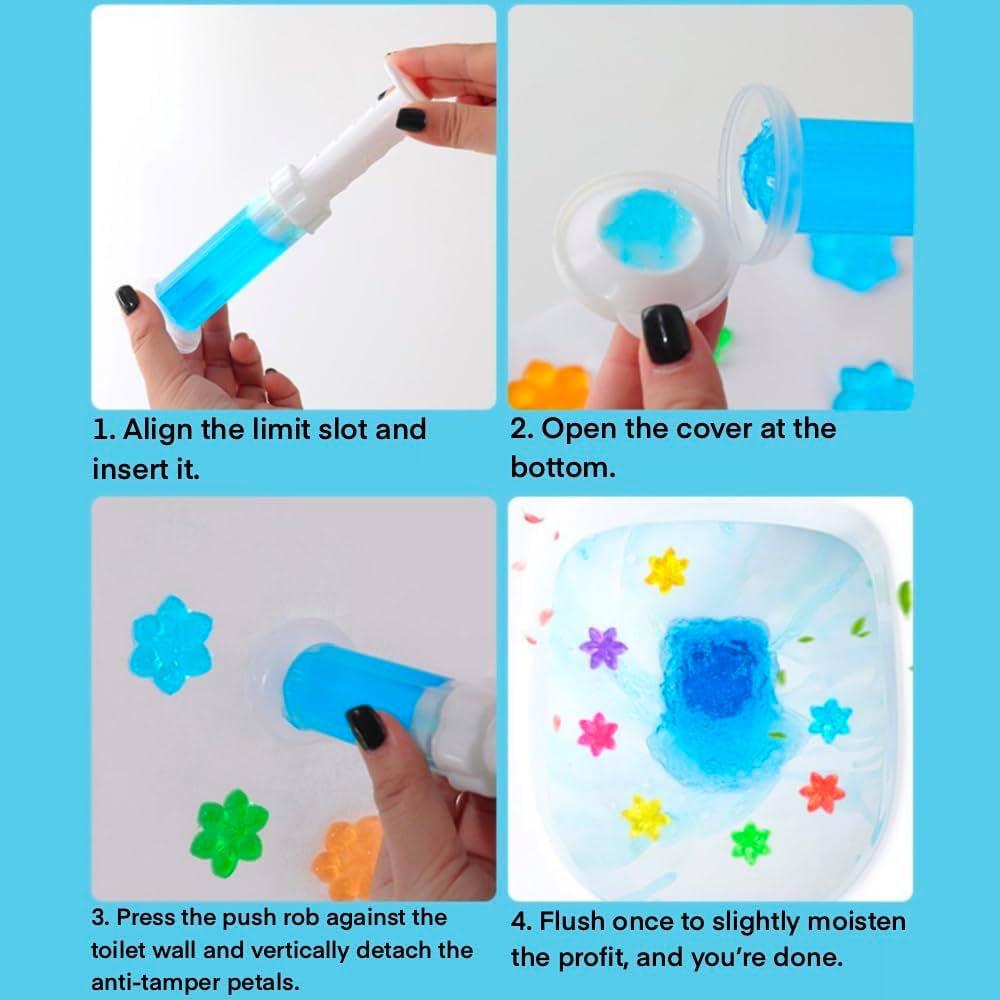 1. Align the limit slot and insert it.

2. Open the cover at the bottom.

3. Press the push rob against the toilet wall and vertically detach the anti-tamper petals.

4. Flush once to slightly moisten the profit, and you're done.