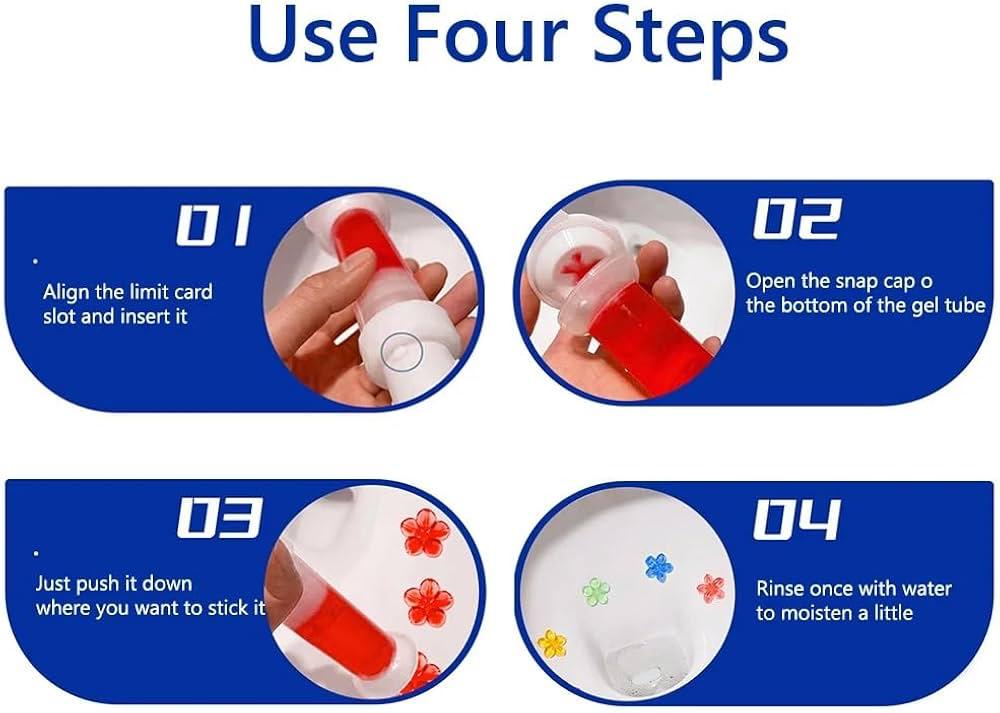 Use Four Steps

01

Align the limit card slot and insert it

02

Open the snap cap o the bottom of the gel tube

03

Just push it down where you want to stick it

04

Rinse once with water to moisten a little