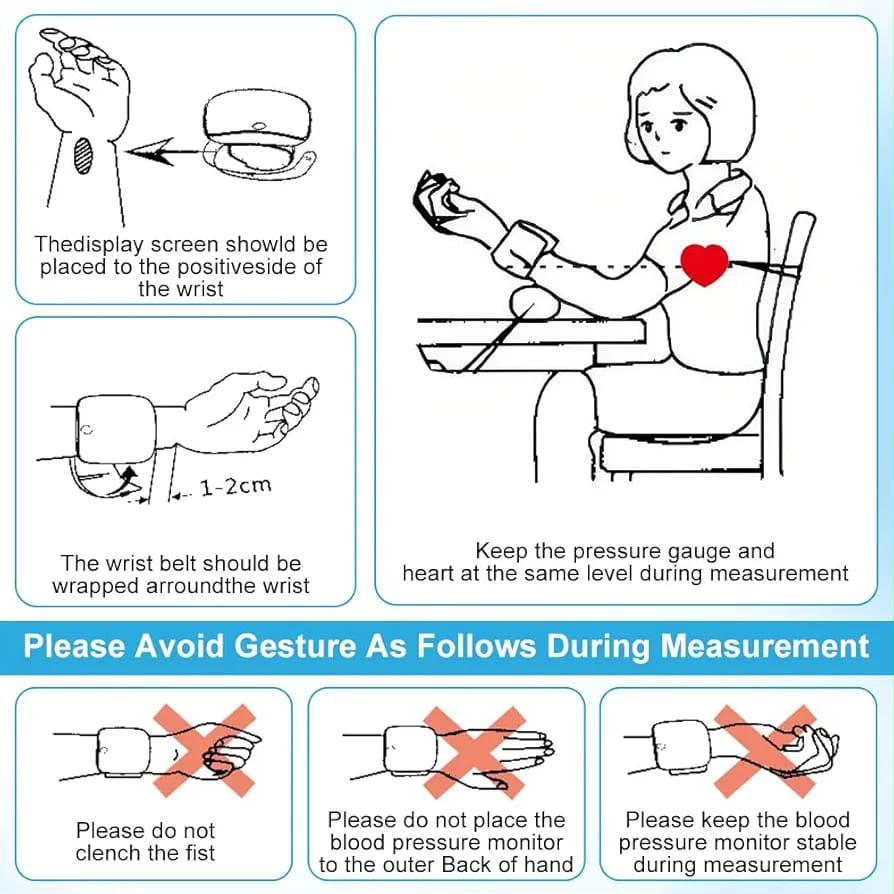 Thedisplay screen showld be placed to the positiveside of the wrist

1-2cm

The wrist belt should be wrapped arroundthe wrist

Keep the pressure gauge and heart at the same level during measurement

Please Avoid Gesture As Follows During Measurement

Please do not clench the fist

Please do not place the blood pressure monitor to the outer Back of hand

Please keep the blood pressure monitor stable during measurement